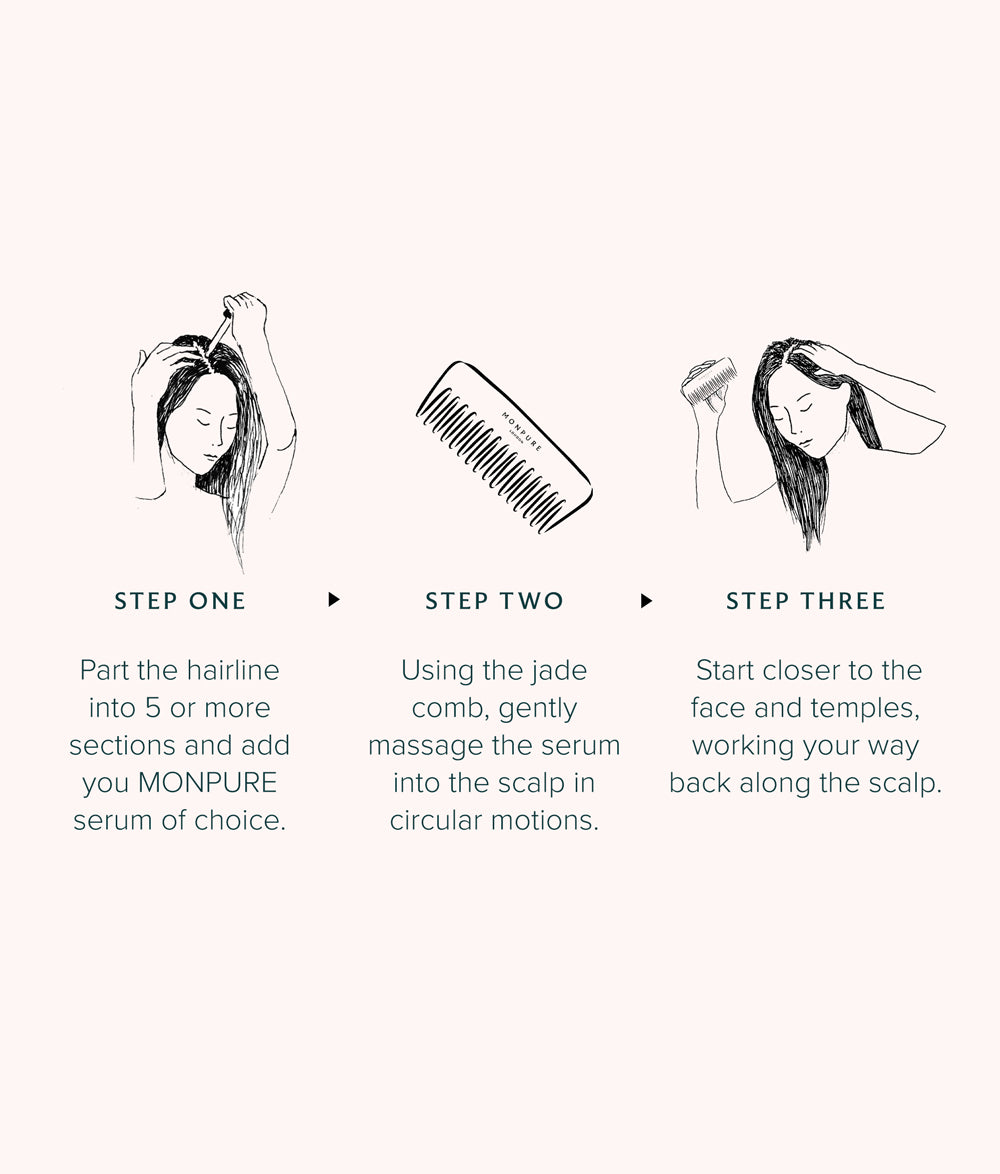 MONPURE
LONDON

STEP ONE

Part the hairline into 5 or more sections and add you MONPURE serum of choice.

STEP TWO

Using the jade comb, gently massage the serum into the scalp in circular motions.

STEP THREE

Start closer to the face and temples, working your way back along the scalp.