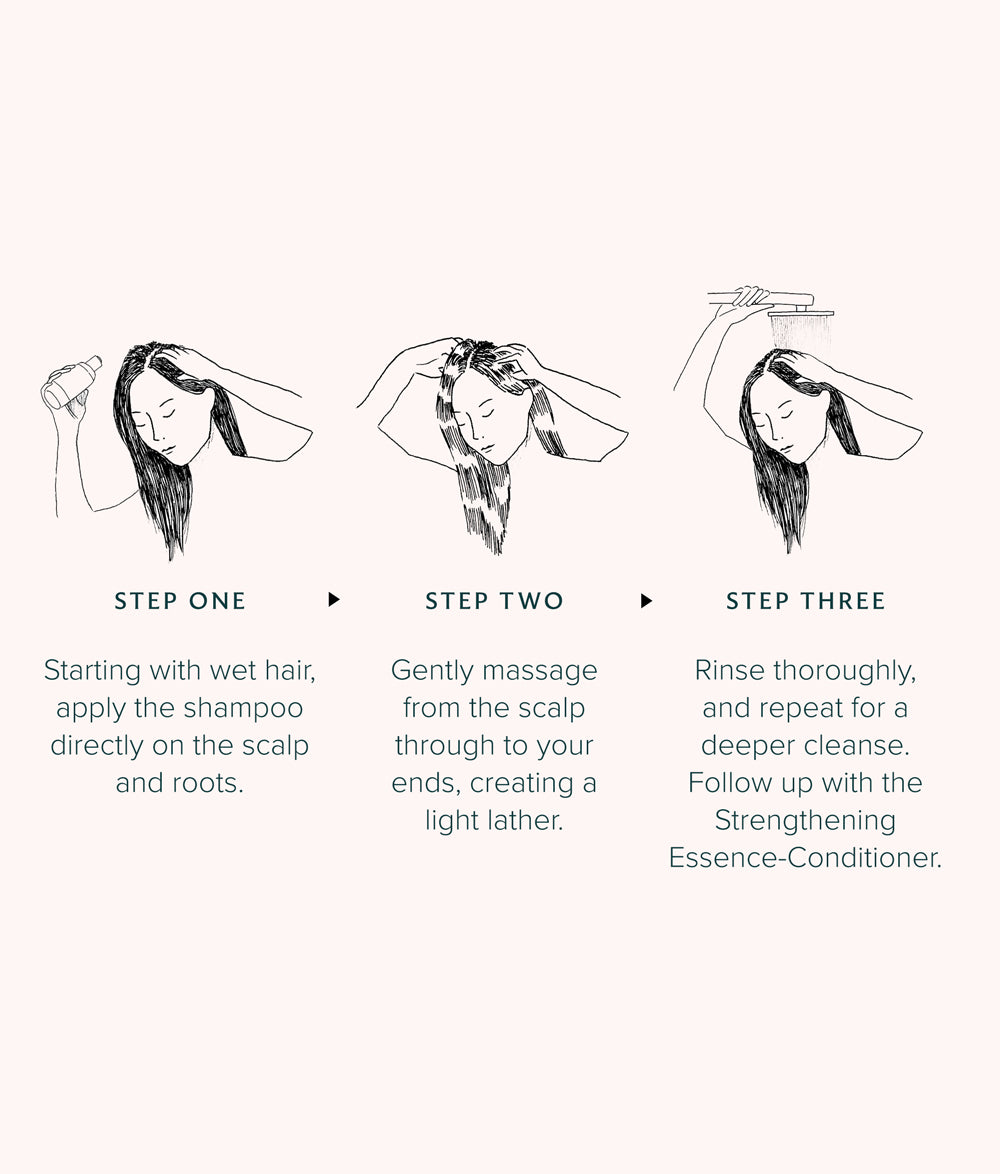 STEP ONE

Starting with wet hair, apply the shampoo directly on the scalp and roots.

STEP TWO

Gently massage from the scalp through to your ends, creating a light lather.

STEP THREE

Rinse thoroughly, and repeat for a deeper cleanse. Follow up with the Strengthening Essence-Conditioner.