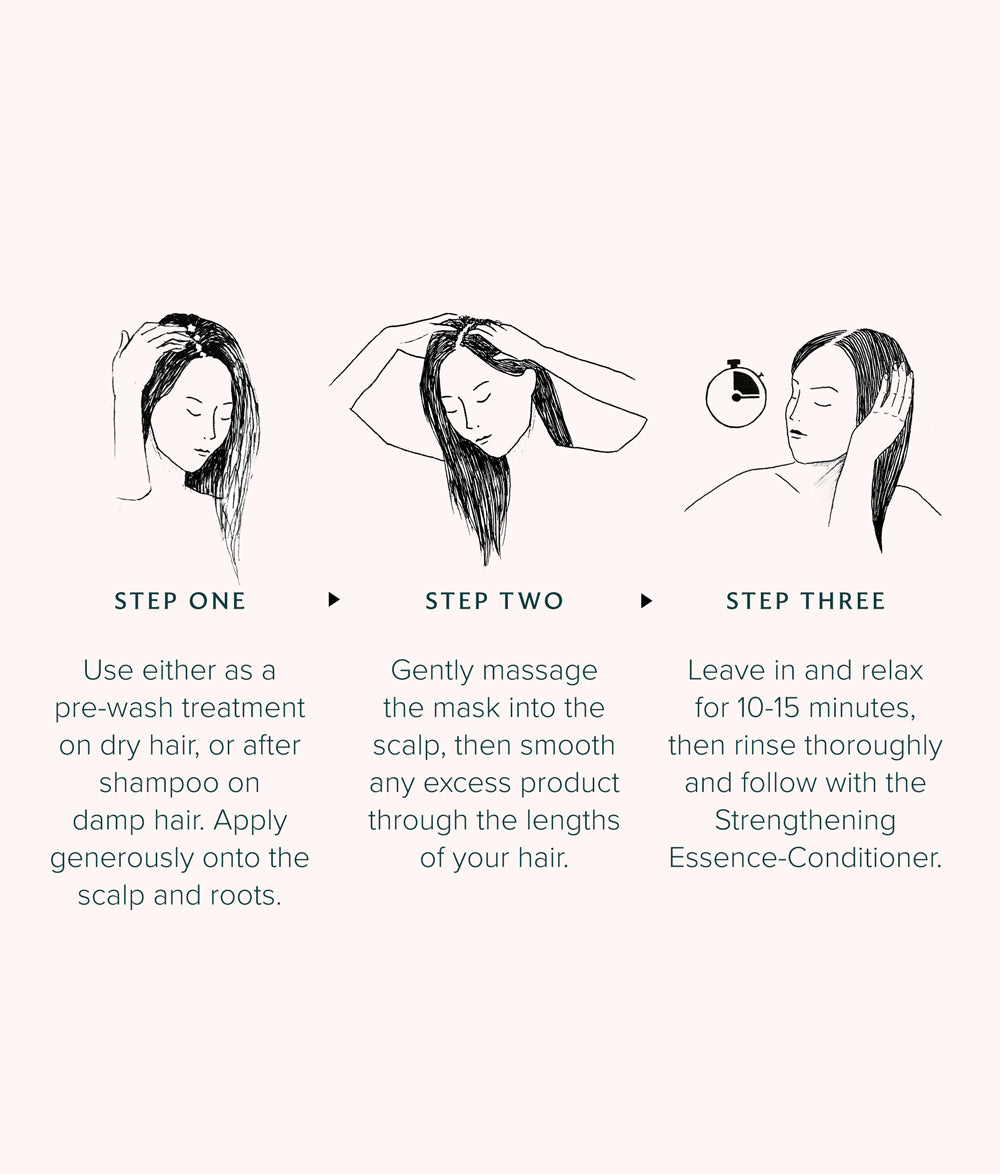 STEP ONE

Use either as a pre-wash treatment on dry hair, or after shampoo on damp hair. Apply generously onto the scalp and roots.

STEP TWO

Gently massage the mask into the scalp, then smooth any excess product through the lengths of your hair.

STEP THREE

Leave in and relax for 10-15 minutes, then rinse thoroughly and follow with the Strengthening Essence-Conditioner.