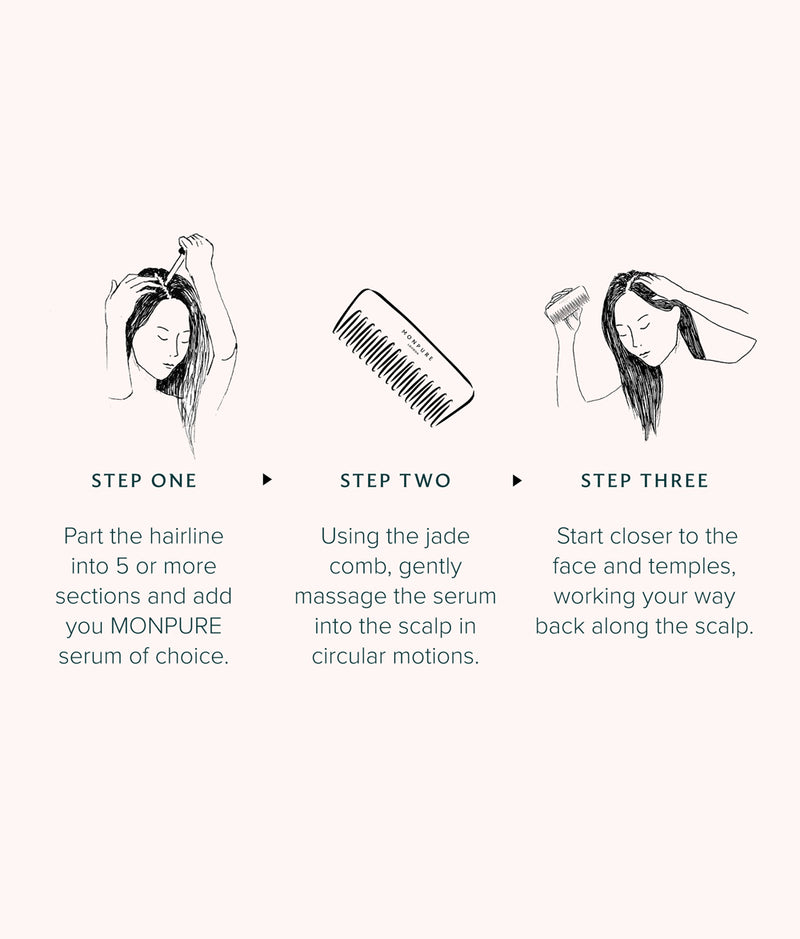 MONPURE

STEP ONE

Part the hairline into 5 or more sections and add you MONPURE serum of choice.

STEP TWO

Using the jade comb, gently massage the serum into the scalp in circular motions.

STEP THREE

Start closer to the face and temples, working your way back along the scalp.