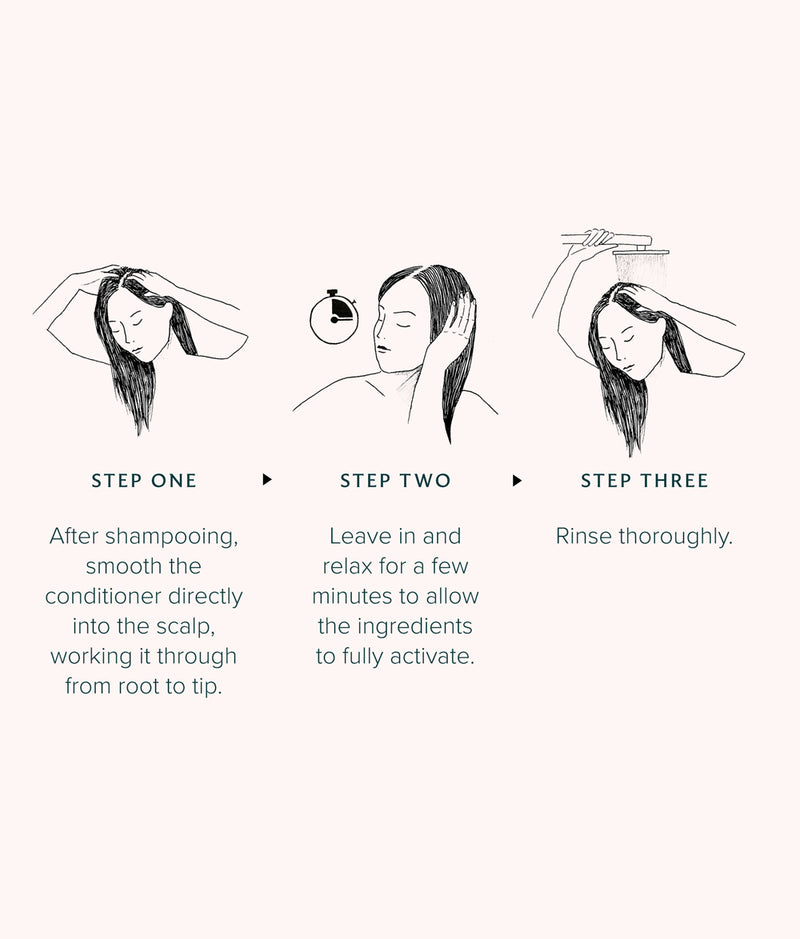 STEP ONE

After shampooing, smooth the conditioner directly into the scalp, working it through from root to tip.

STEP TWO

Leave in and relax for a few minutes to allow the ingredients to fully activate.

STEP THREE

Rinse thoroughly.