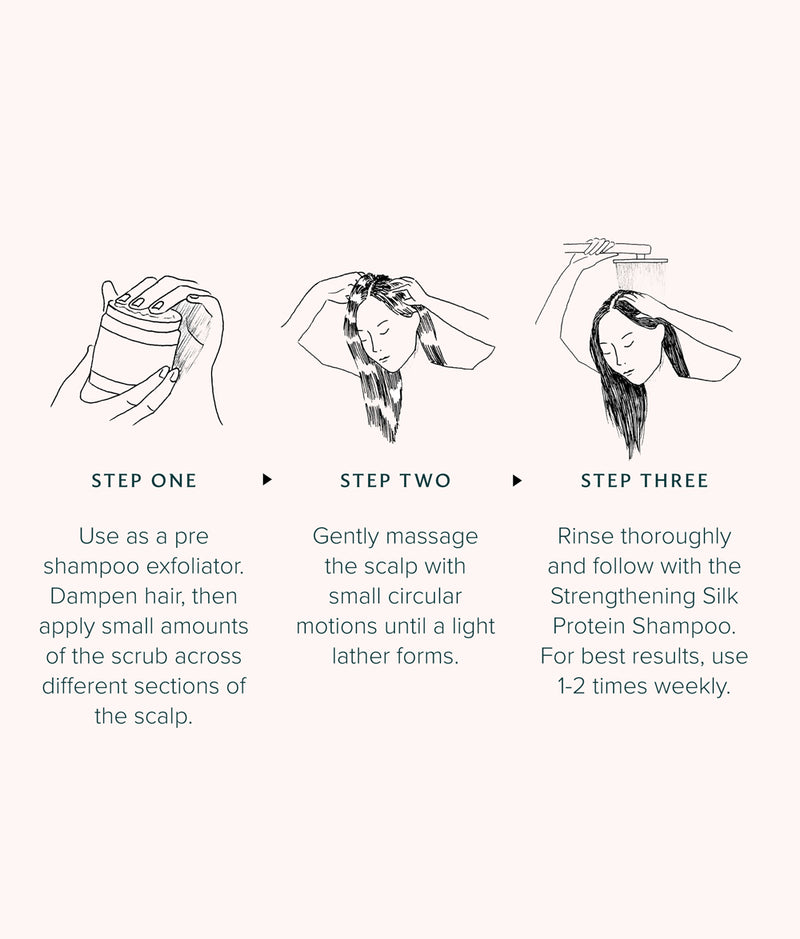 STEP ONE

Use as a pre shampoo exfoliator. Dampen hair, then apply small amounts of the scrub across different sections of the scalp.

STEP TWO

Gently massage the scalp with small circular motions until a light lather forms.

STEP THREE

Rinse thoroughly and follow with the Strengthening Silk Protein Shampoo. For best results, use 1-2 times weekly.