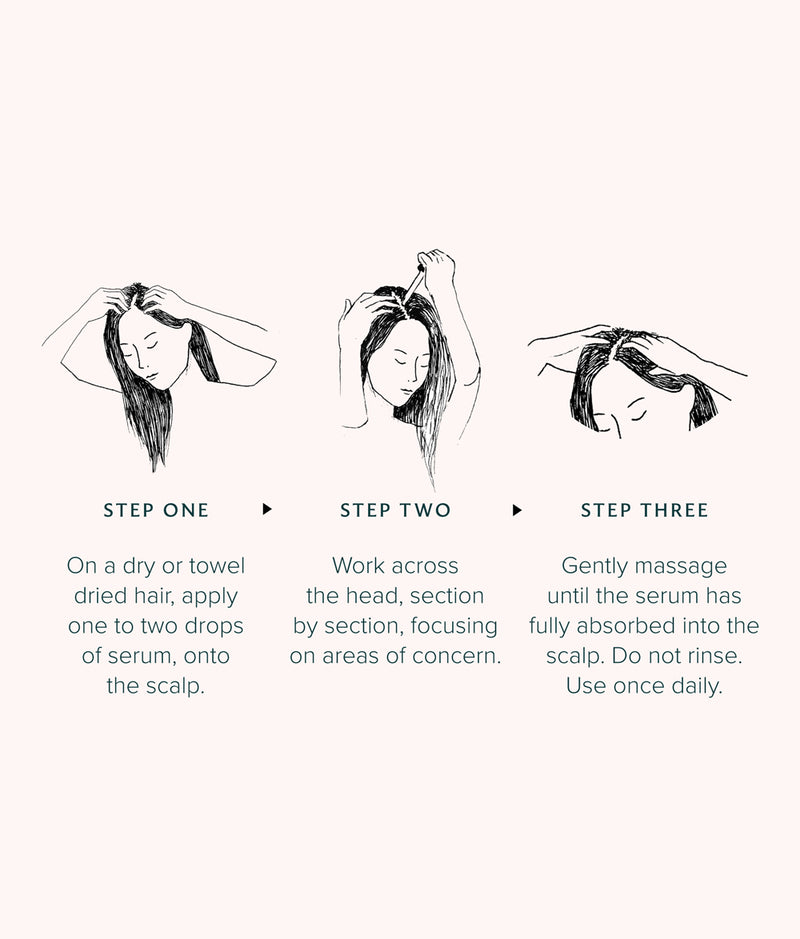 STEP ONE

On a dry or towel dried hair, apply one to two drops of serum, onto the scalp.

STEP TWO

Work across the head, section by section, focusing on areas of concern.

STEP THREE

Gently massage until the serum has fully absorbed into the scalp. Do not rinse. Use once daily.