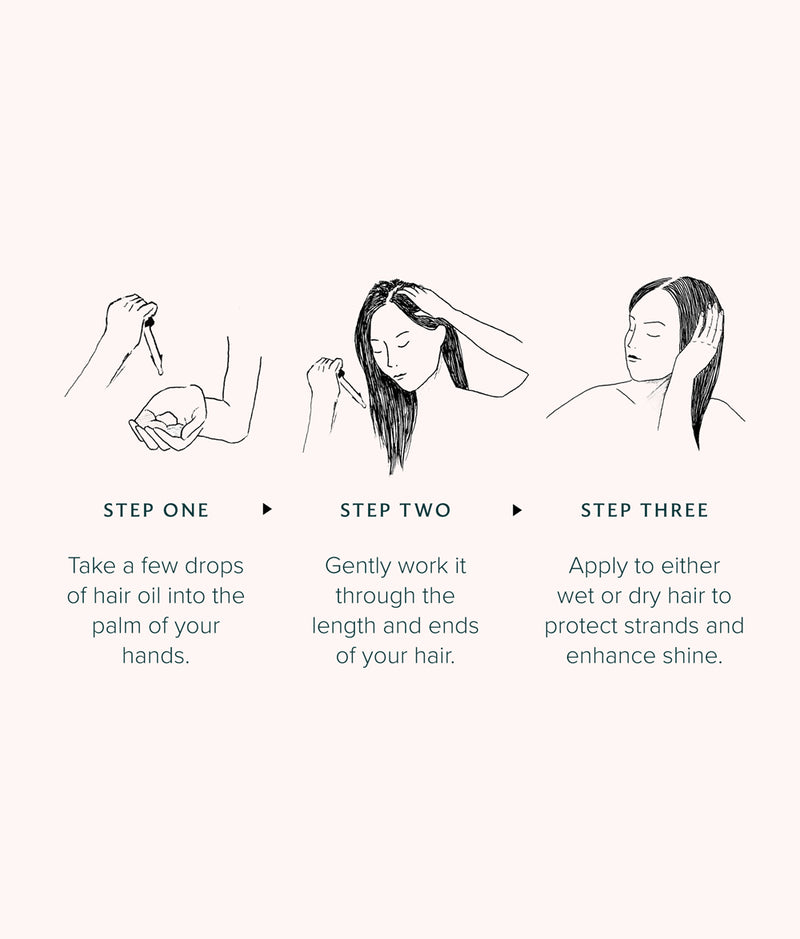 STEP ONE

Take a few drops of hair oil into the palm of your hands.

STEP TWO

Gently work it through the length and ends of your hair.

STEP THREE

Apply to either wet or dry hair to protect strands and enhance shine.