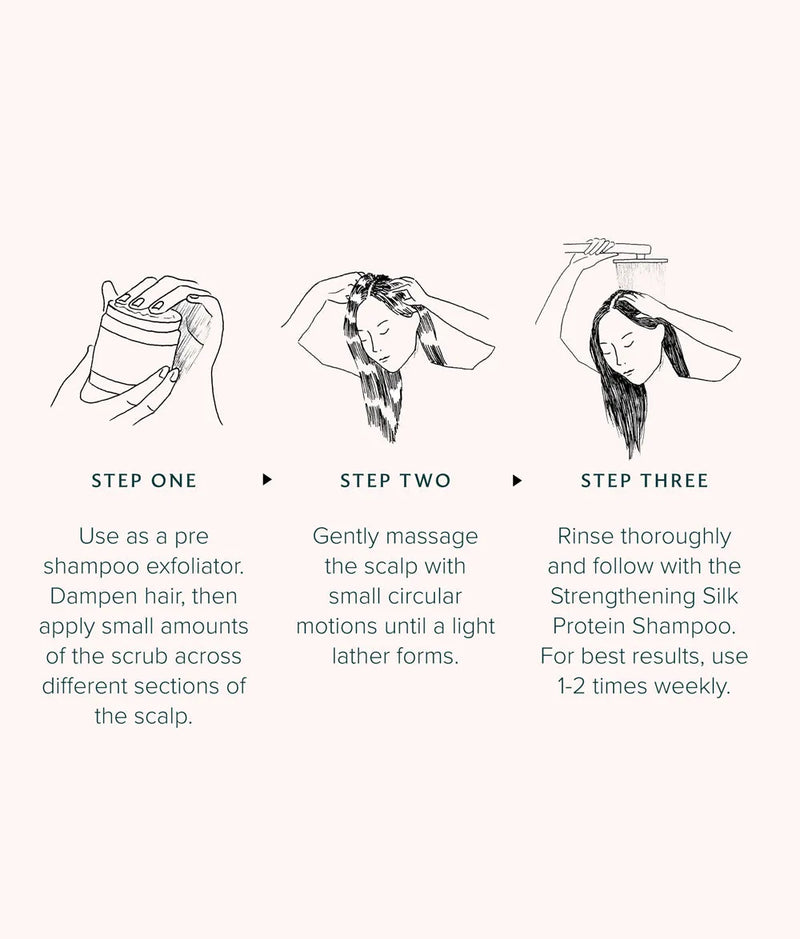 STEP ONE

Use as a pre shampoo exfoliator. Dampen hair, then apply small amounts of the scrub across different sections of the scalp.

STEP TWO

Gently massage the scalp with small circular motions until a light lather forms.

STEP THREE

Rinse thoroughly and follow with the Strengthening Silk Protein Shampoo. For best results, use 1-2 times weekly.