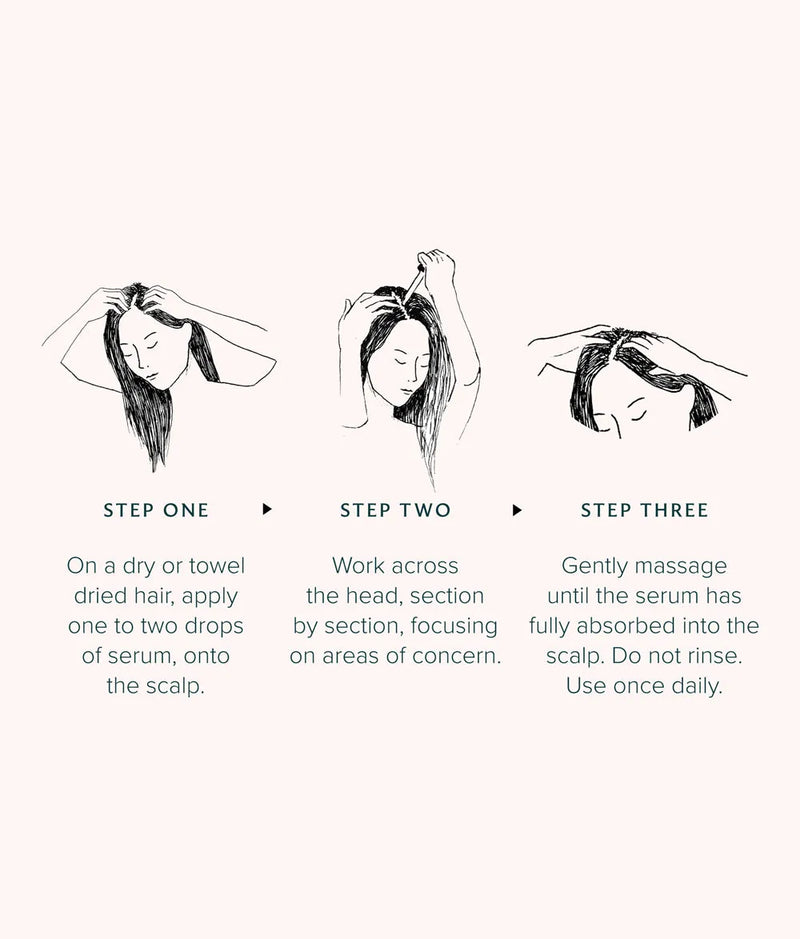 STEP ONE

On a dry or towel dried hair, apply one to two drops of serum, onto the scalp.

STEP TWO

Work across the head, section by section, focusing on areas of concern.

STEP THREE

Gently massage until the serum has fully absorbed into the scalp. Do not rinse. Use once daily.