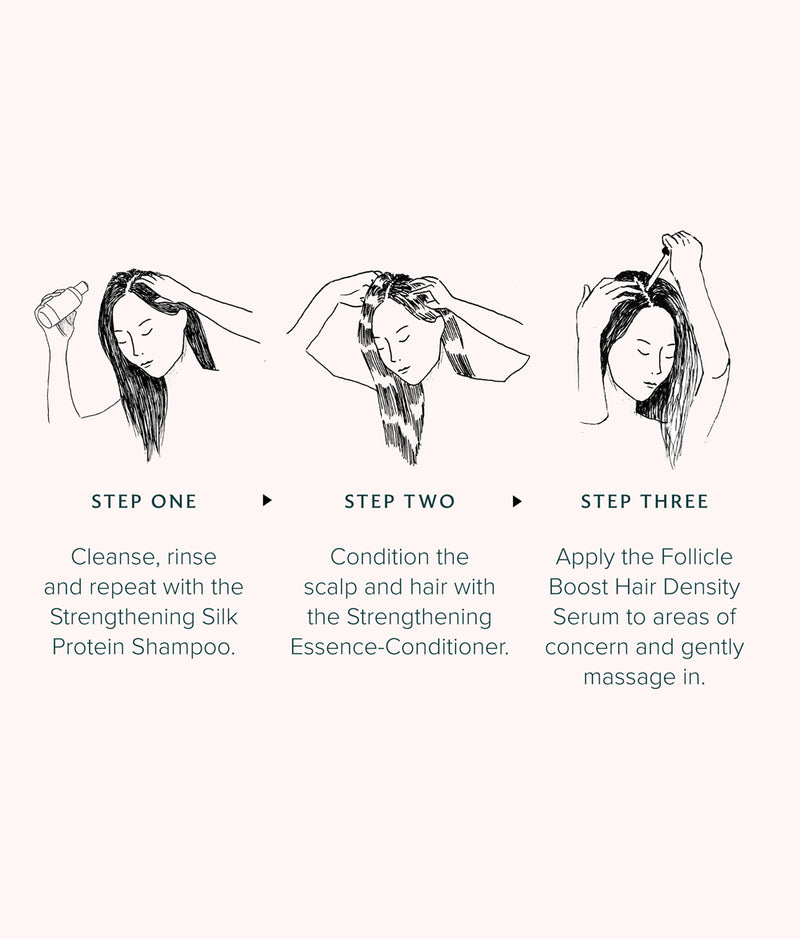 STEP ONE

Cleanse, rinse and repeat with the Strengthening Silk Protein Shampoo.

STEP TWO

Condition the scalp and hair with the Strengthening Essence-Conditioner.

STEP THREE

Apply the Follicle Boost Hair Density Serum to areas of concern and gently massage in.