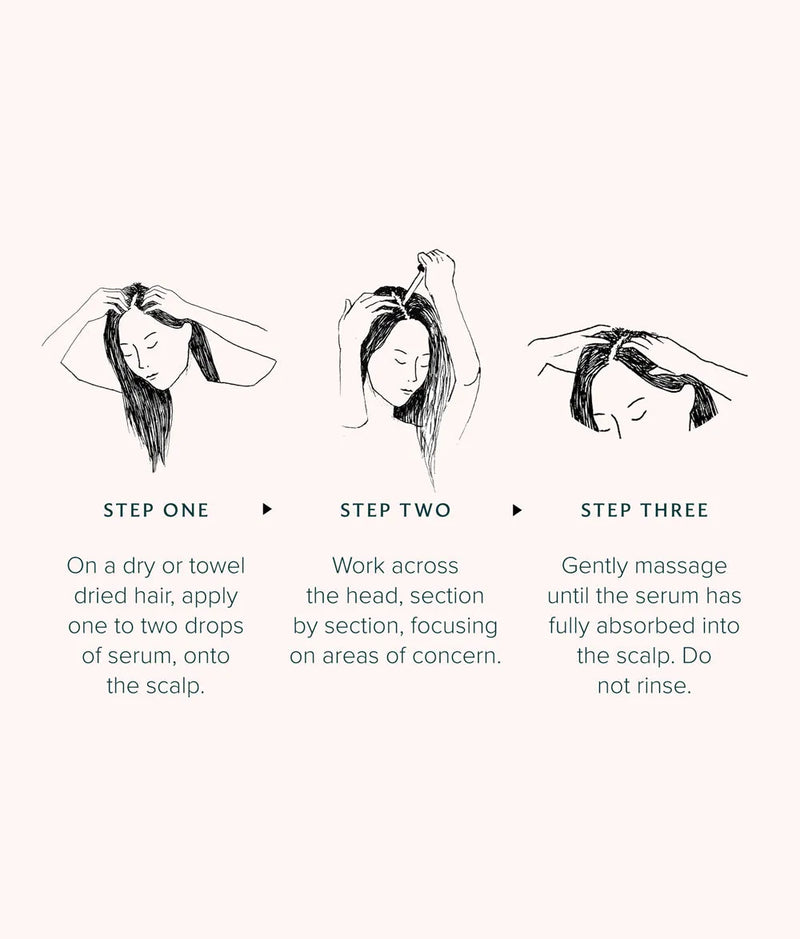 STEP ONE

On a dry or towel dried hair, apply one to two drops of serum, onto the scalp.

STEP TWO

Work across the head, section by section, focusing on areas of concern.

STEP THREE

Gently massage until the serum has fully absorbed into the scalp. Do not rinse.