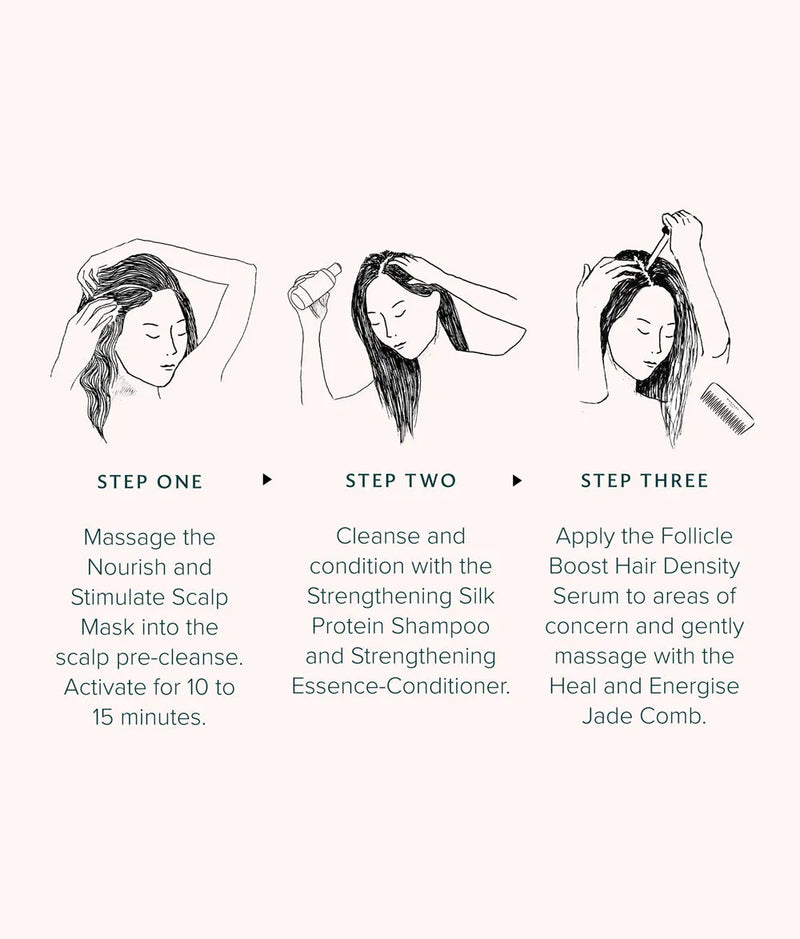 STEP ONE

Massage the Nourish and Stimulate Scalp Mask into the scalp pre-cleanse. Activate for 10 to 15 minutes.

STEP TWO

Cleanse and condition with the Strengthening Silk Protein Shampoo and Strengthening Essence-Conditioner.

STEP THREE

Apply the Follicle Boost Hair Density Serum to areas of concern and gently massage with the Heal and Energise Jade Comb.