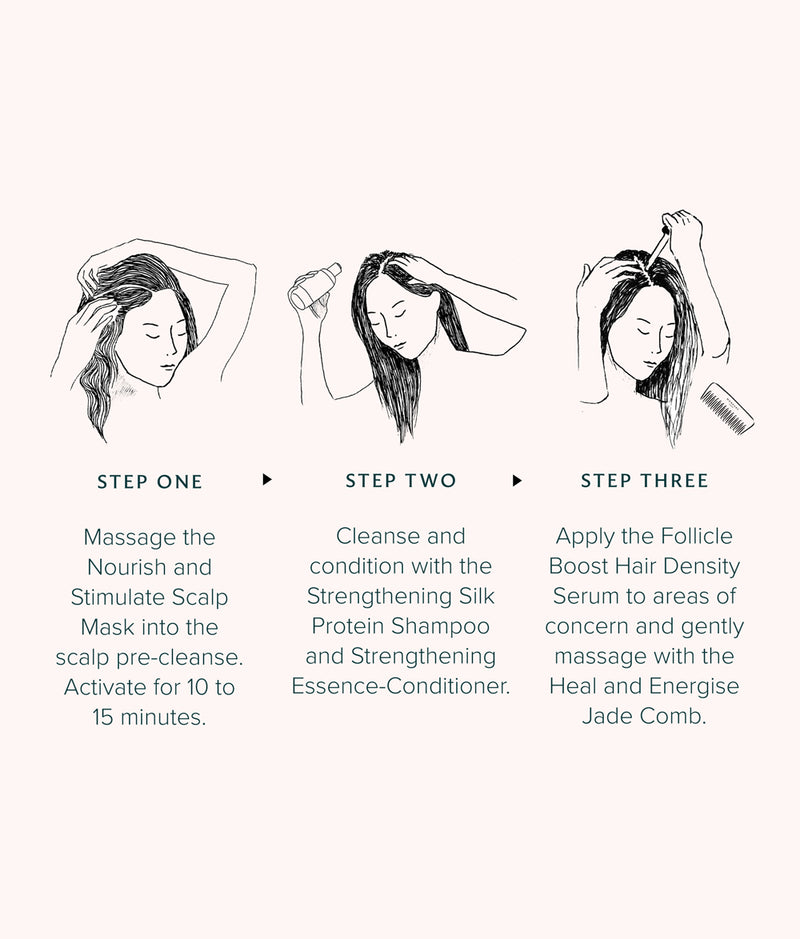 STEP ONE

Massage the Nourish and Stimulate Scalp Mask into the scalp pre-cleanse. Activate for 10 to 15 minutes.

STEP TWO

Cleanse and condition with the Strengthening Silk Protein Shampoo and Strengthening Essence-Conditioner.

STEP THREE

Apply the Follicle Boost Hair Density Serum to areas of concern and gently massage with the Heal and Energise Jade Comb.