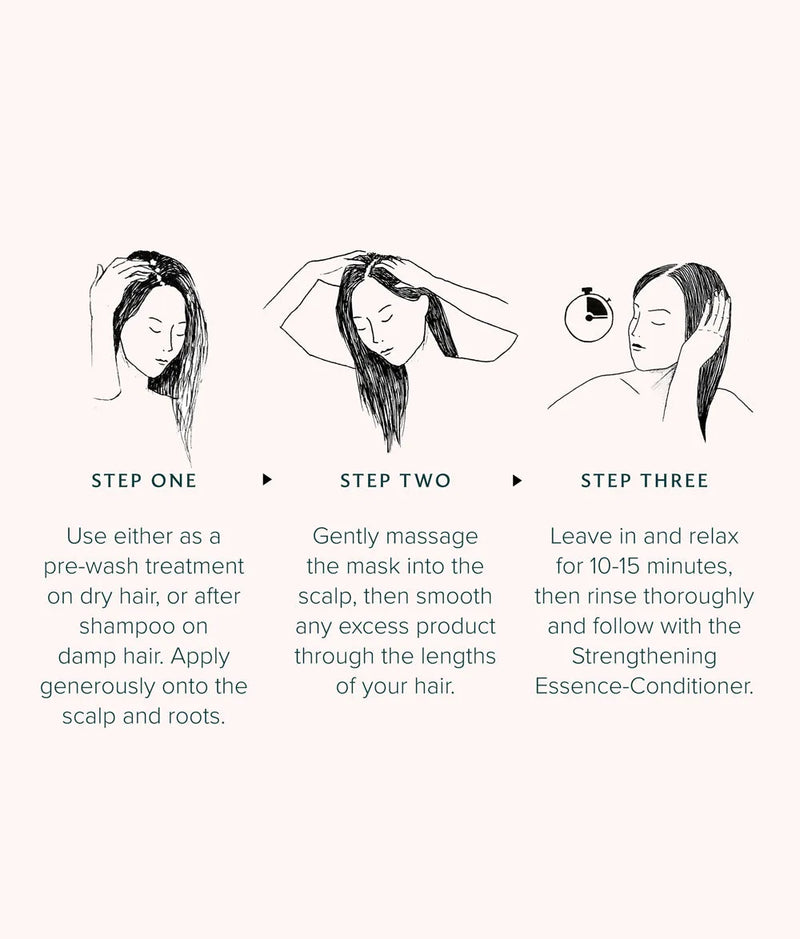 STEP ONE

Use either as a pre-wash treatment on dry hair, or after shampoo on damp hair. Apply generously onto the scalp and roots.

STEP TWO

Gently massage the mask into the scalp, then smooth any excess product through the lengths of your hair.

STEP THREE

Leave in and relax for 10-15 minutes, then rinse thoroughly and follow with the Strengthening Essence-Conditioner.