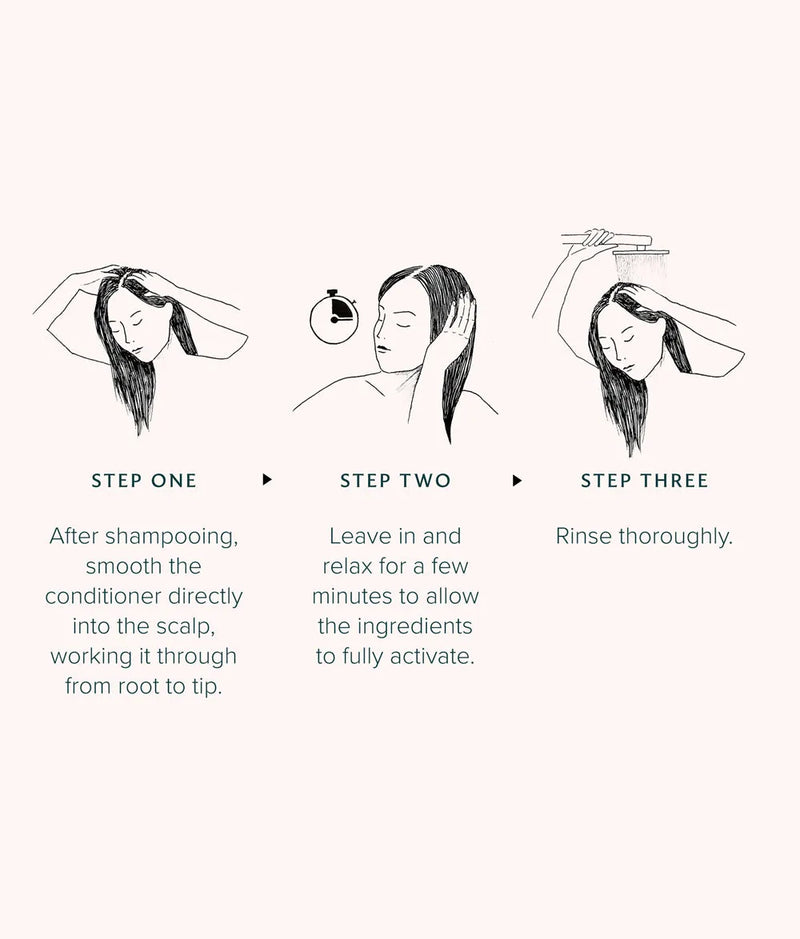 STEP ONE

After shampooing, smooth the conditioner directly into the scalp, working it through from root to tip.

STEP TWO

Leave in and relax for a few minutes to allow the ingredients to fully activate.

STEP THREE

Rinse thoroughly.