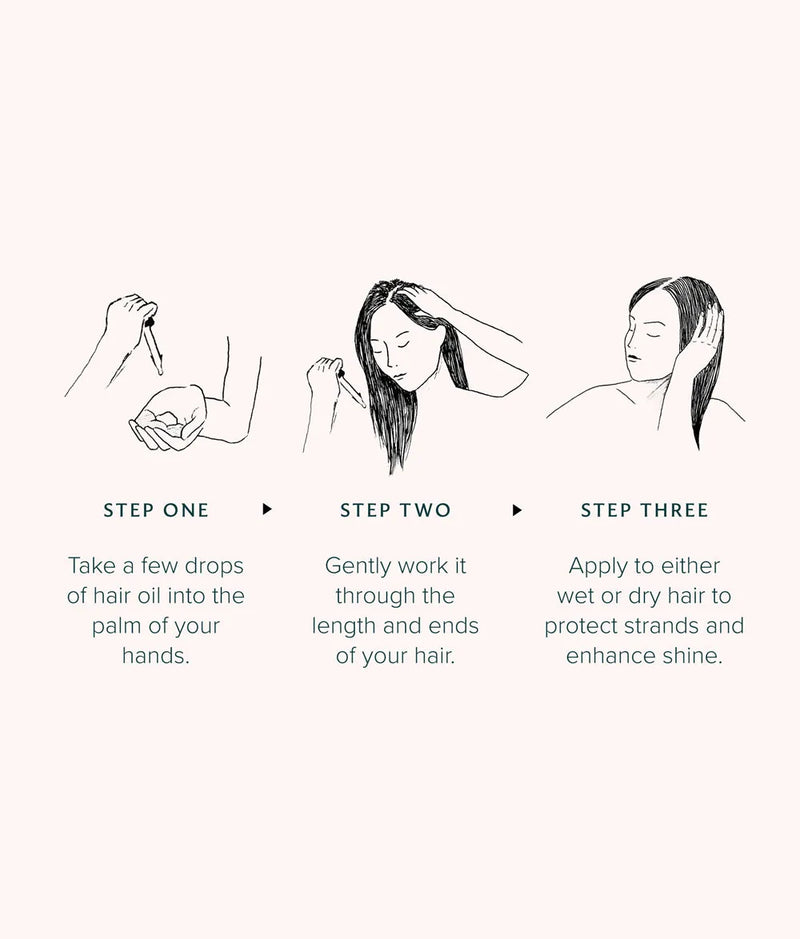 STEP ONE

Take a few drops of hair oil into the palm of your hands.

STEP TWO

Gently work it through the length and ends of your hair.

STEP THREE

Apply to either wet or dry hair to protect strands and enhance shine.